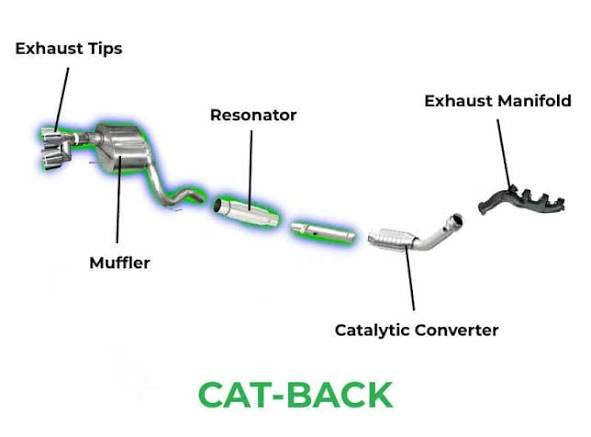 Exhaust Tips

Resonator

Exhaust Manifold

Muffler

Catalytic Converter

CAT-BACK