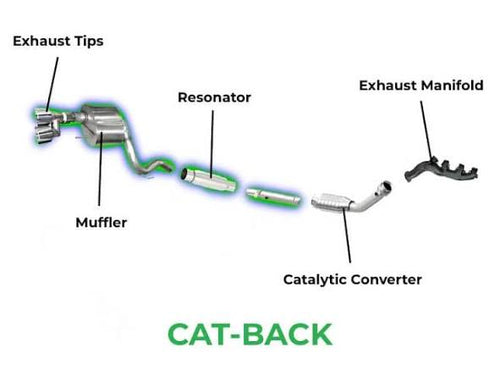 Exhaust Tips

Resonator

Exhaust Manifold

Muffler

Catalytic Converter

CAT-BACK